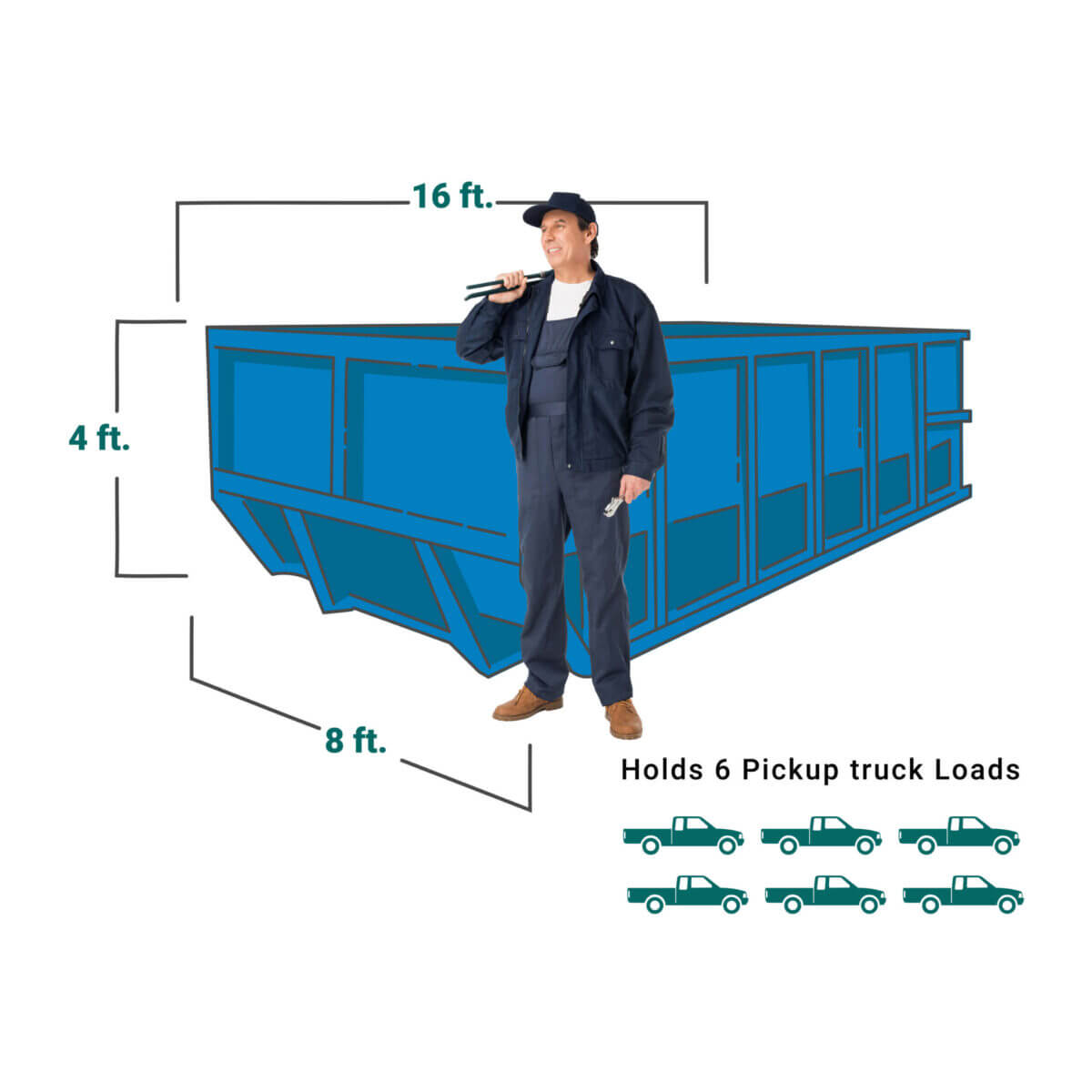 16 ft.

4 ft.

8 ft.

Holds 6 Pickup truck Loads